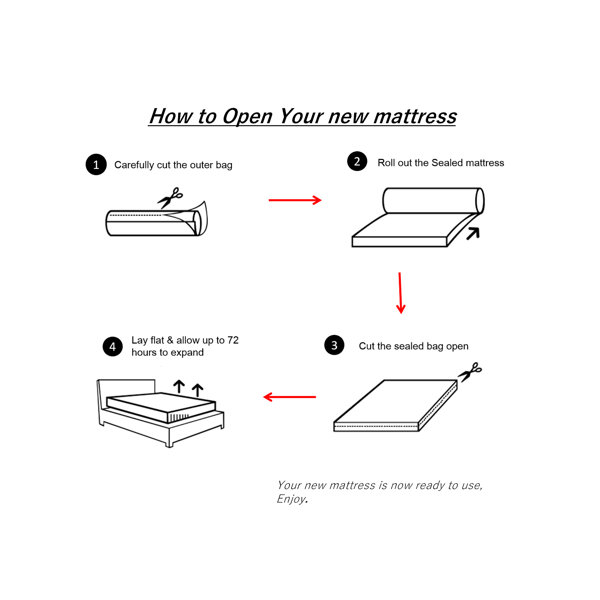 How to Open Your new mattress

1 Carefully cut the outer bag

2 Roll out the Sealed mattress

3 Cut the sealed bag open

4 Lay flat & allow up to 72 hours to expand

Your new mattress is now ready to use, Enjoy.